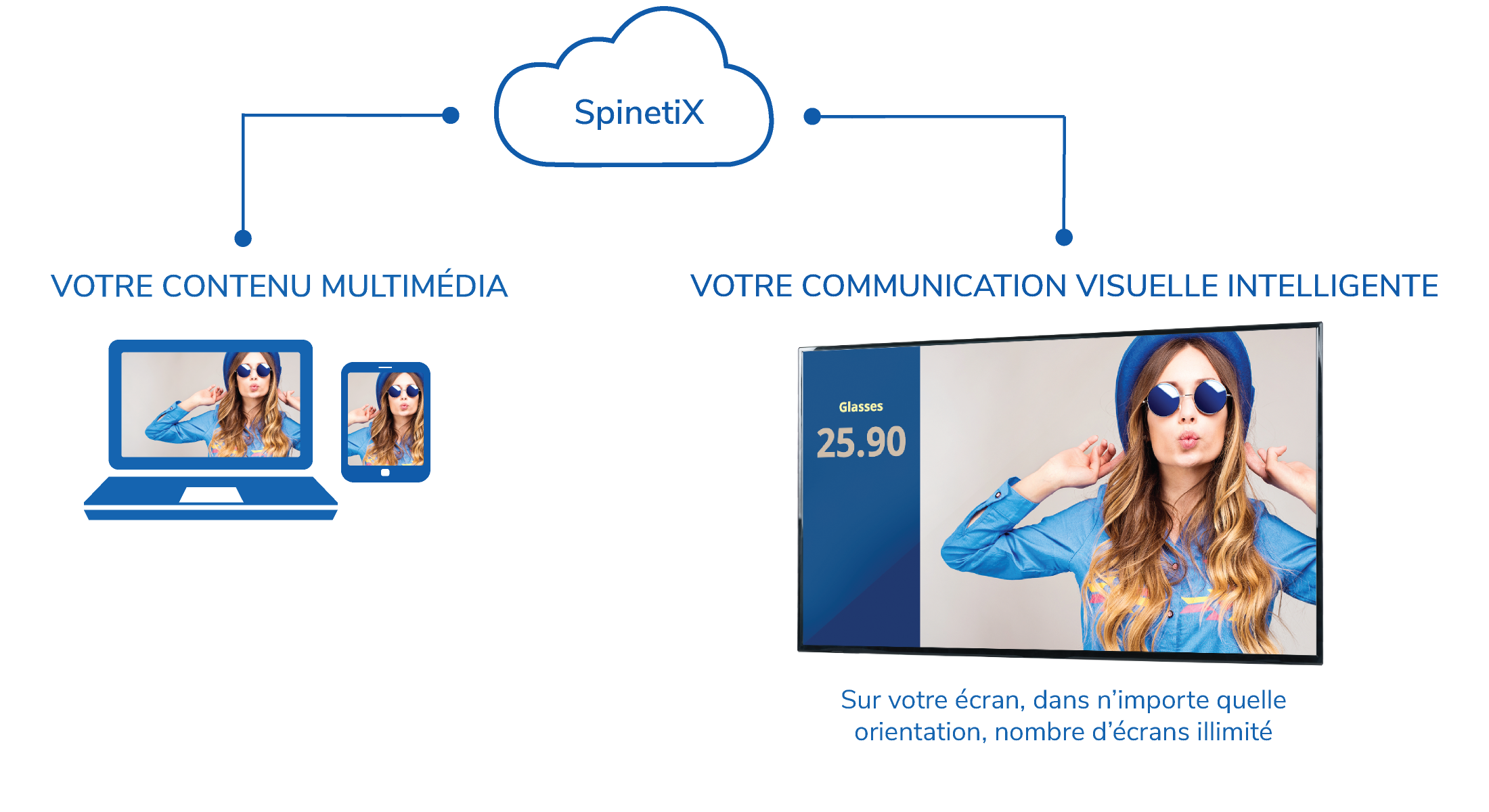 SpinetiX

VOTRE CONTENU MULTIMÉDIA

VOTRE COMMUNICATION VISUELLE INTELLIGENTE

Glasses
25.90

Sur votre écran, dans n'importe quelle orientation, nombre d'écrans illimité